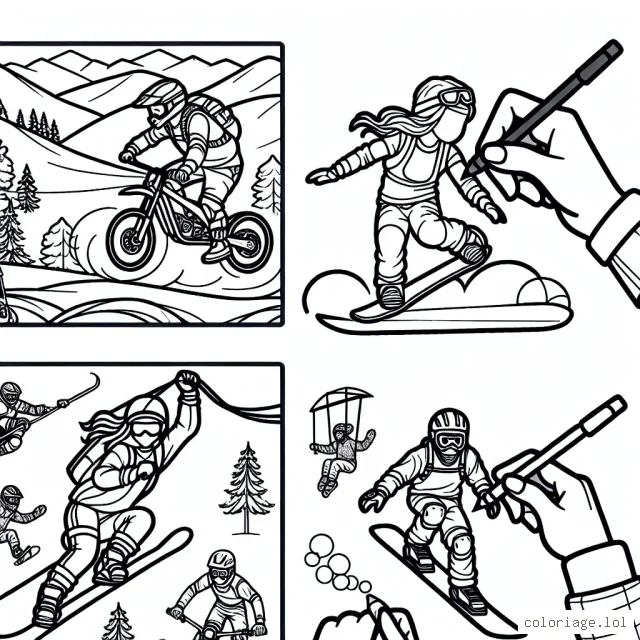 coloriage.lol